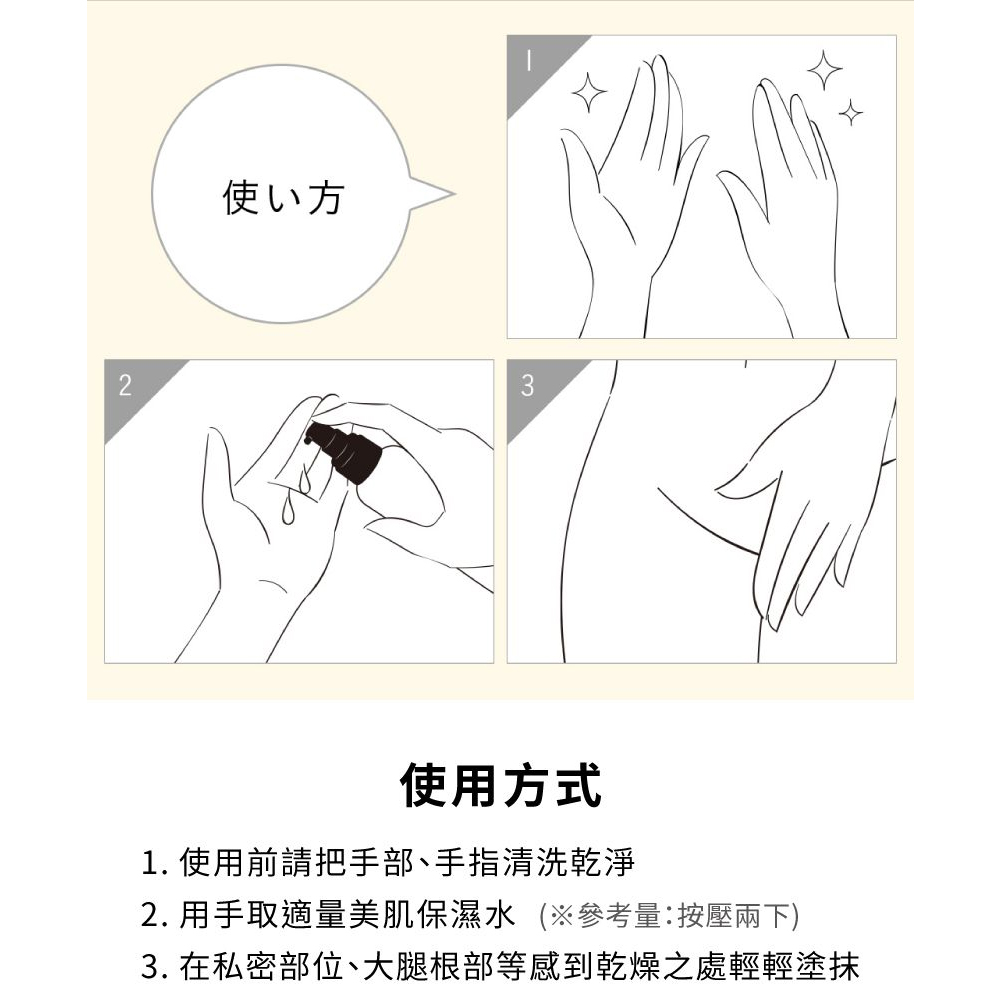 使い方

1

2

3

使用方式

1. 使用前請把手部、手指清洗乾淨

2. 用手取適量美肌保濕水 (※參考量:按壓兩下)

3. 在私密部位、大腿根部等感到乾燥之處輕輕塗抹